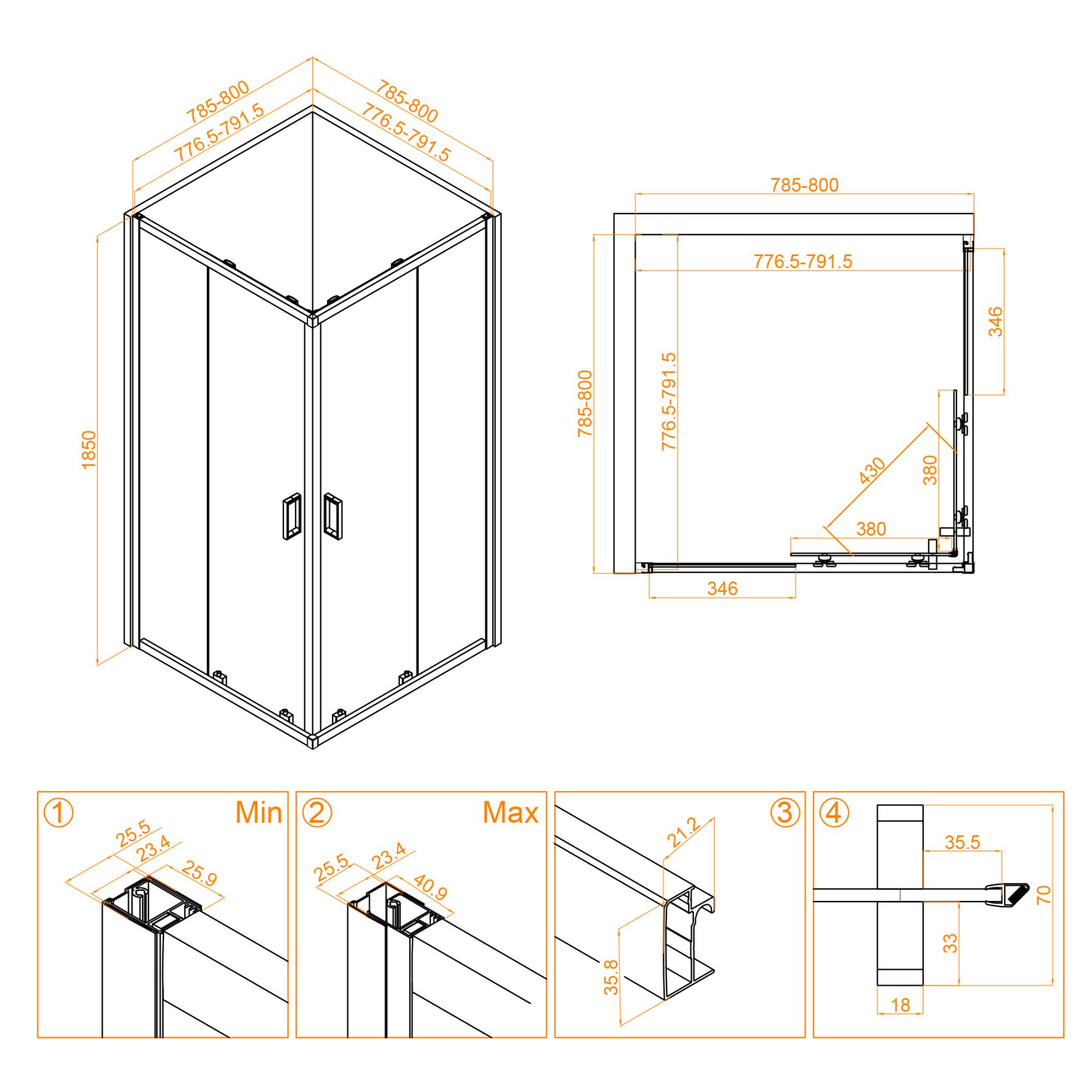 785-800
776.5-791.5
785-800
776.5-791.5
1850

785-800
776.5-791.5
346
785-800
776.5-791.5
430
380
380
346

① Min
25.5
23.4
25.9

② Max
25.5
23.4
40.9

③
21.2
35.8

④
35.5
70
33
18